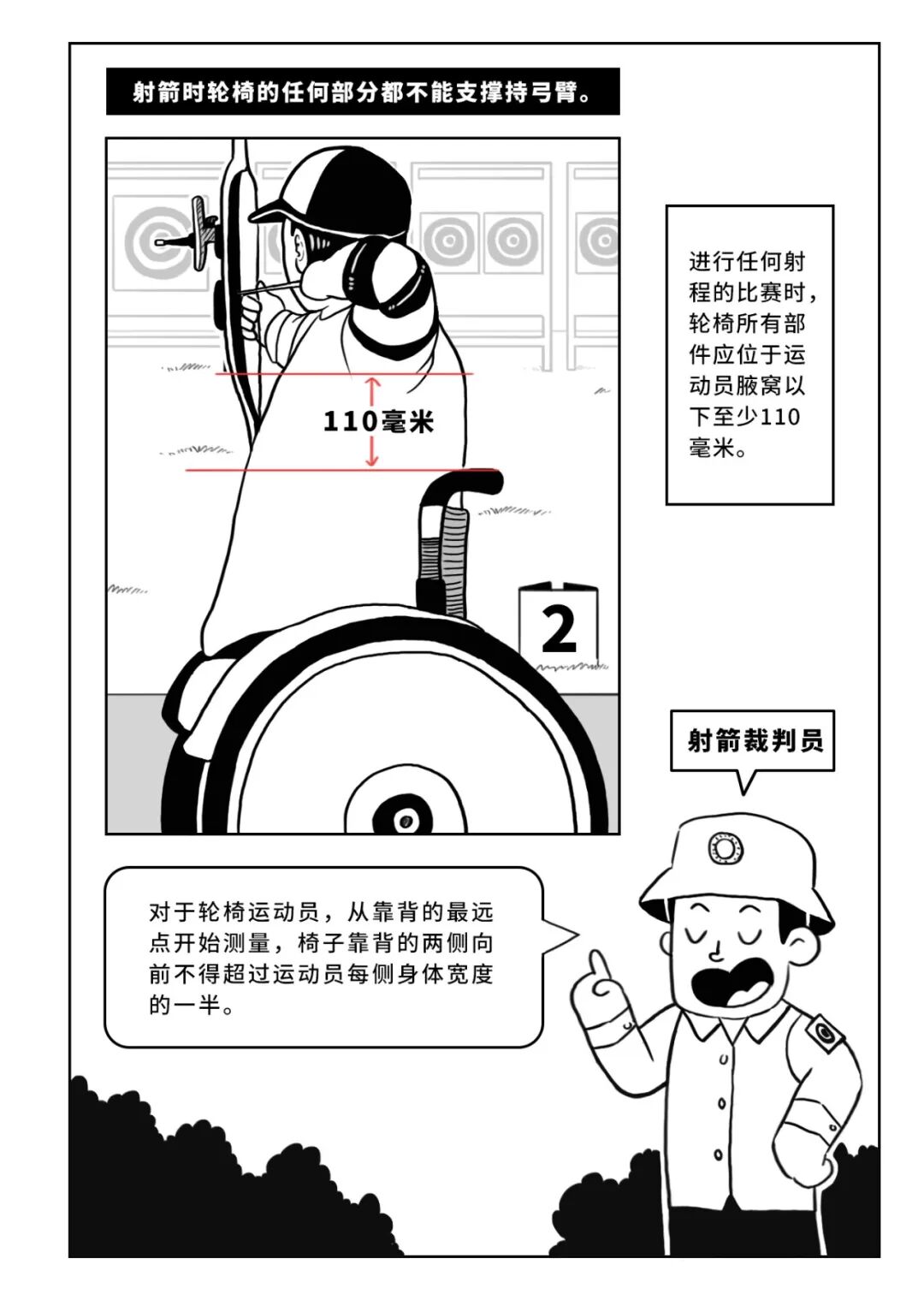 射箭时轮椅的任何部分都不能支撑持弓臂。

110毫米

2

进行任何射程的比赛时，轮椅所有部件应位于运动员腋窝以下至少110毫米。

射箭裁判员

对于轮椅运动员，从靠背的最远点开始测量，椅子靠背的两侧向前不得超过运动员每侧身体宽度的一半。