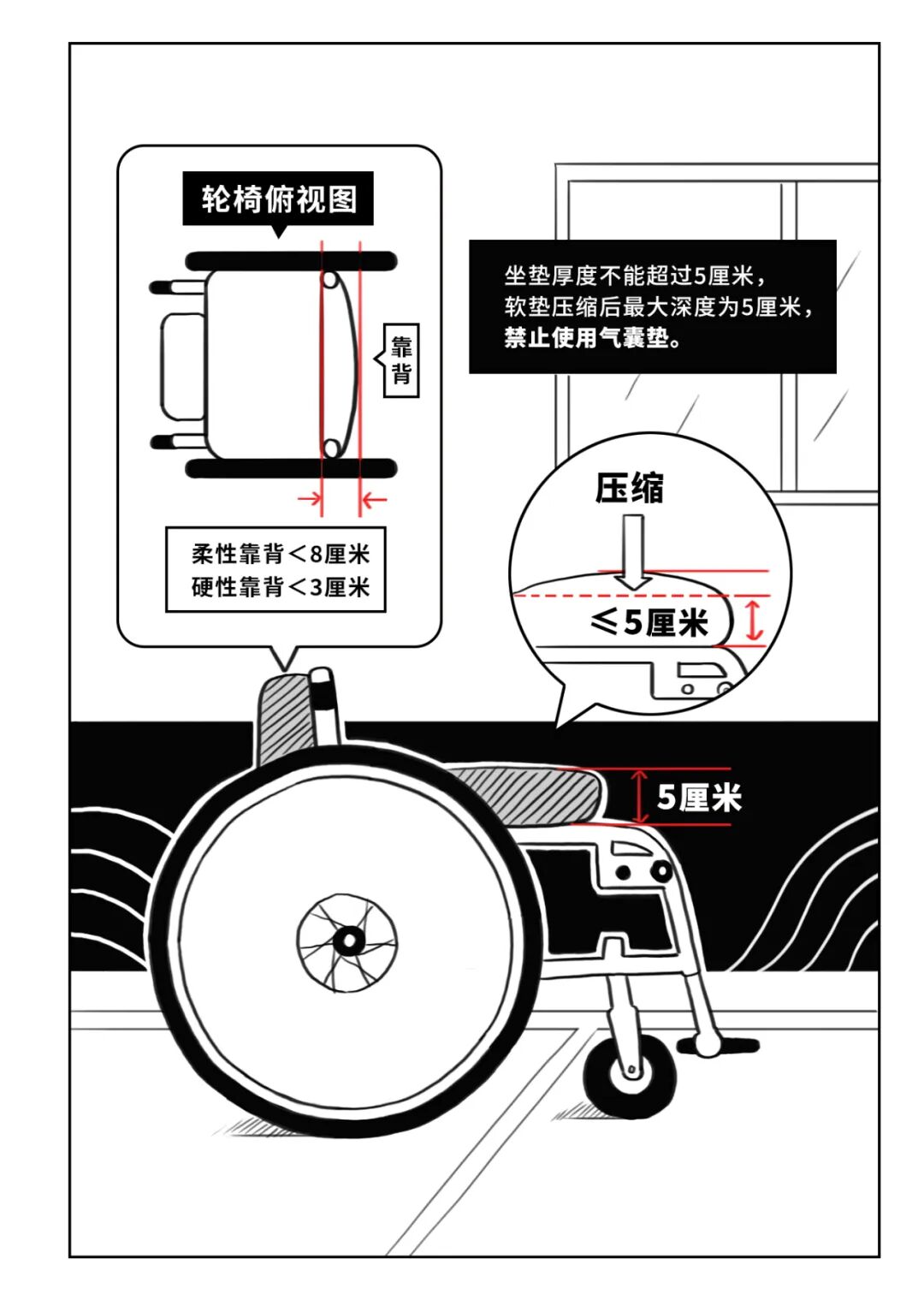 轮椅俯视图

靠背

柔性靠背＜8厘米
硬性靠背＜3厘米

坐垫厚度不能超过5厘米，
软垫压缩后最大深度为5厘米，
禁止使用气囊垫。

压缩

≤5厘米

5厘米