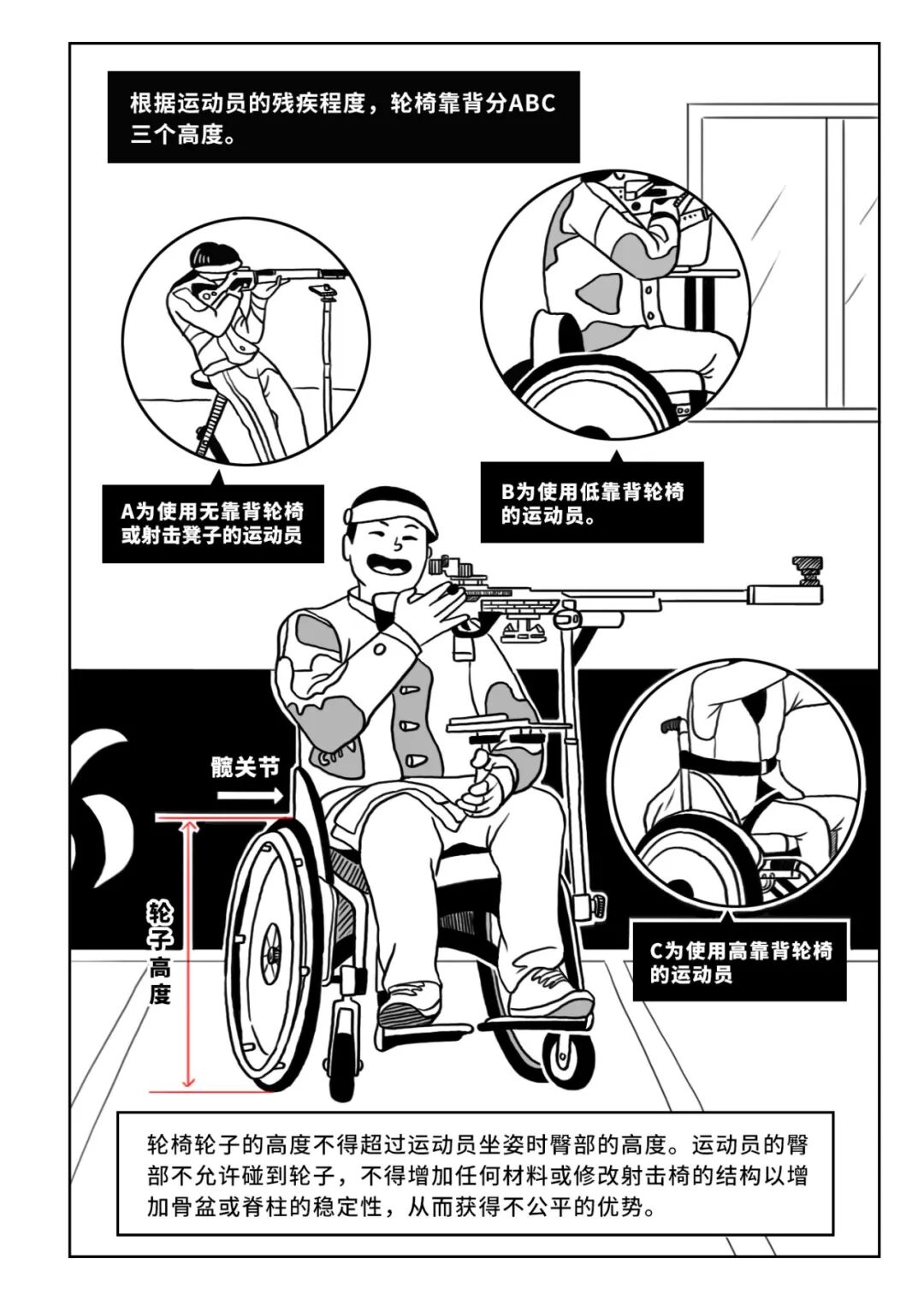 根据运动员的残疾程度，轮椅靠背分ABC三个高度。

A为使用无靠背轮椅或射击凳子的运动员

B为使用低靠背轮椅的运动员。

髋关节

轮子高度

C为使用高靠背轮椅的运动员

轮椅轮子的高度不得超过运动员坐姿时臀部的高度。运动员的臀部不允许碰到轮子，不得增加任何材料或修改射击椅的结构以增加骨盆或脊柱的稳定性，从而获得不公平的优势。