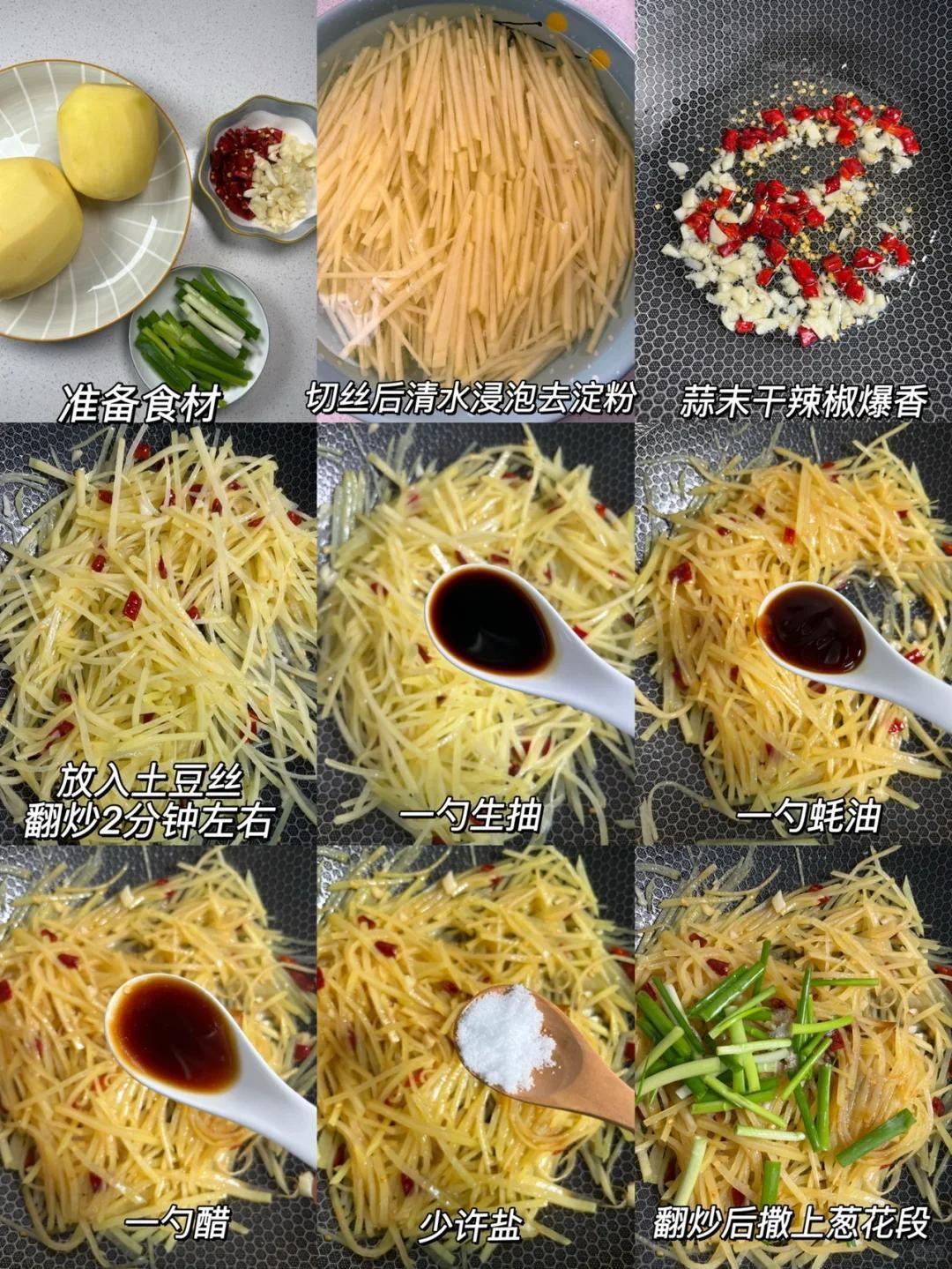 准备食材

切丝后清水浸泡去淀粉

蒜末干辣椒爆香

放入土豆丝
翻炒2分钟左右

一勺生抽

一勺蚝油

一勺醋

少许盐

翻炒后撒上葱花段