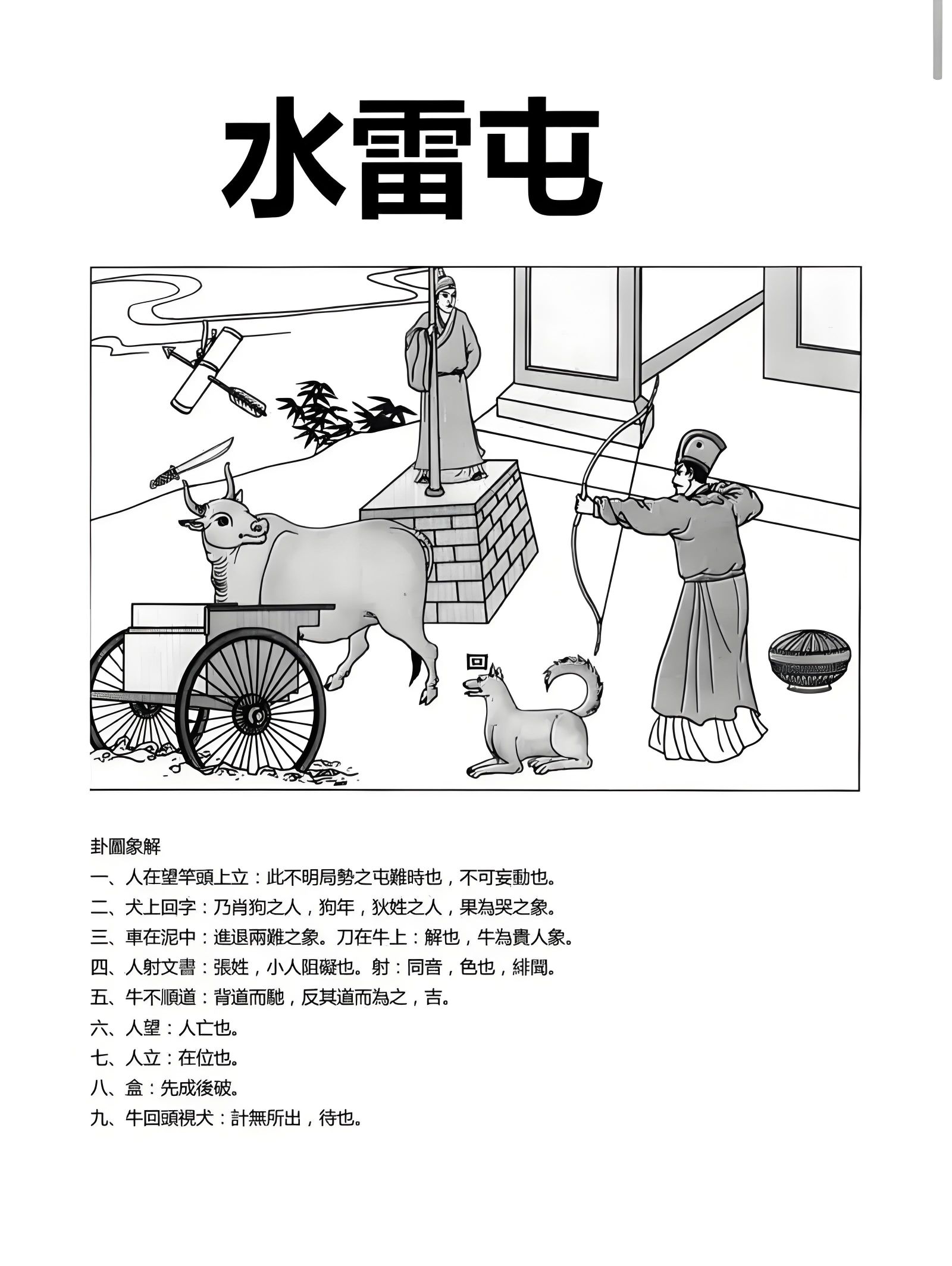 水雷屯

回

卦圖象解

一、人在望竿頭上立：此不明局勢之屯難時也，不可妄動也。

二、犬上回字：乃肖狗之人，狗年，狄姓之人，果為哭之象。

三、車在泥中：進退兩難之象。刀在牛上：解也，牛為貴人象。

四、人射文書：張姓，小人阻礙也。射：同音，色也，緋聞。

五、牛不順道：背道而馳，反其道而為之，吉。

六、人望：人亡也。

七、人立：在位也。

八、盒：先成後破。

九、牛回頭視犬：計無所出，待也。