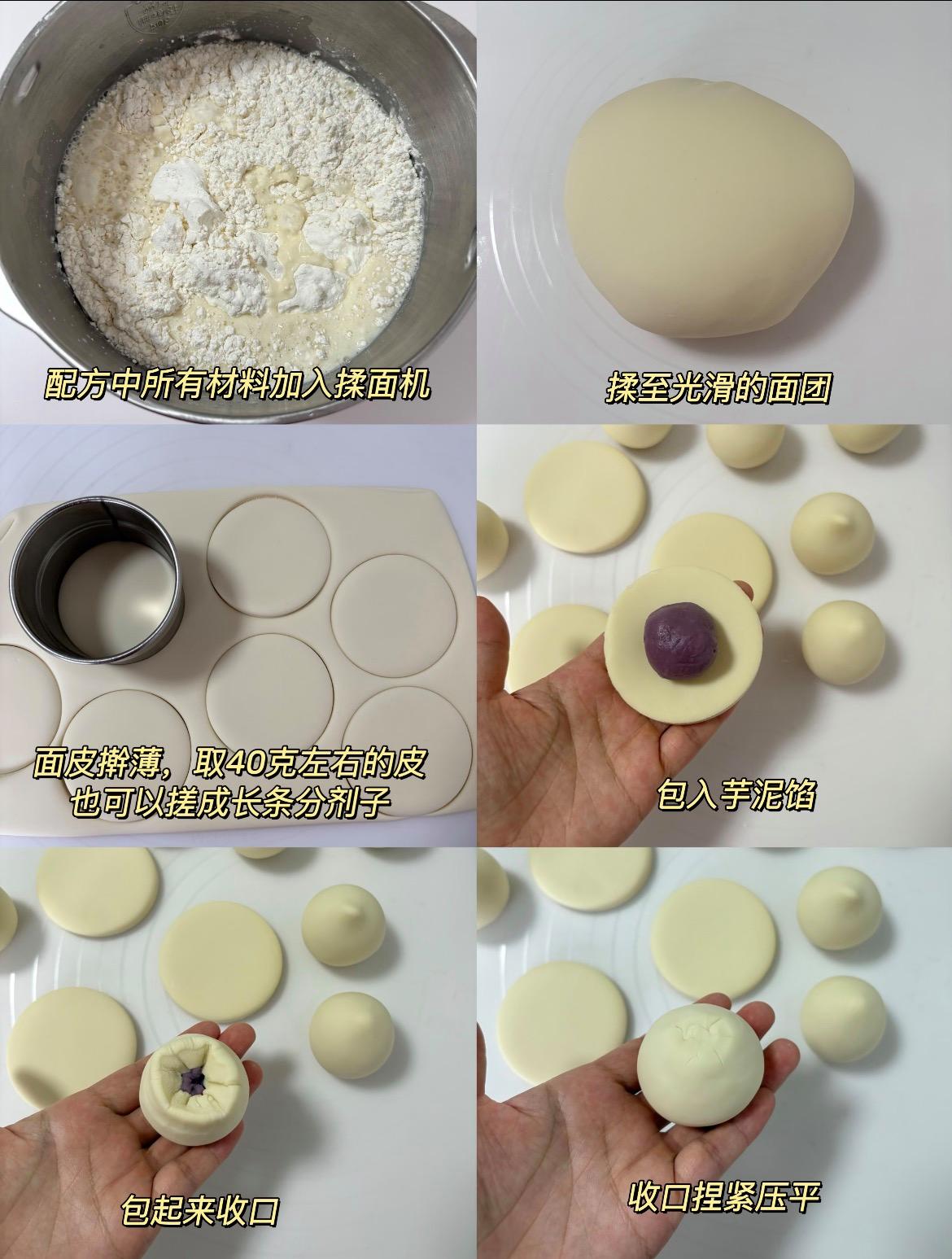 配方中所有材料加入揉面机

揉至光滑的面团

面皮擀薄，取40克左右的皮
也可以搓成长条分剂子

包入芋泥馅

包起来收口

收口捏紧压平