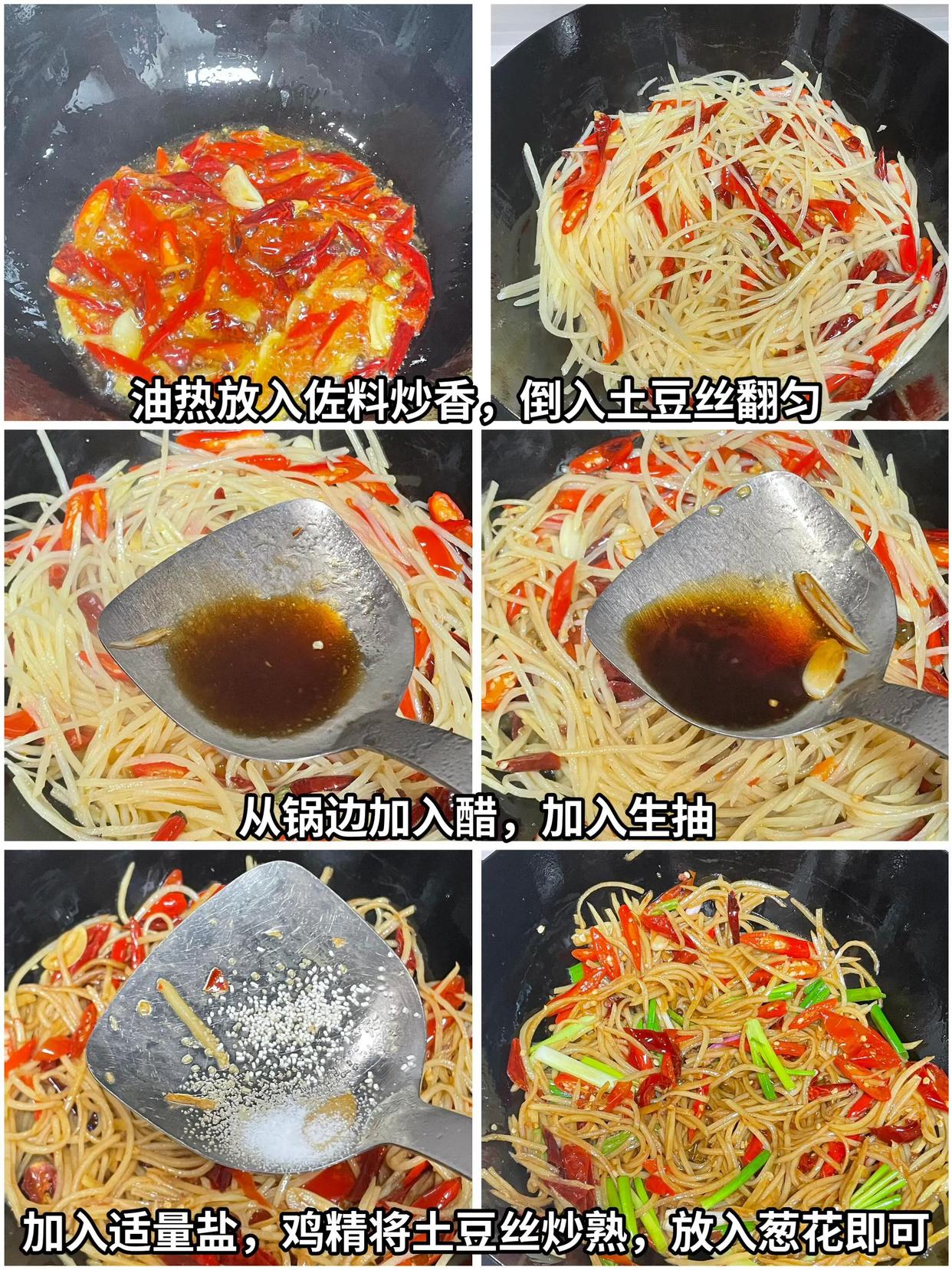 油热放入佐料炒香，倒入土豆丝翻匀

从锅边加入醋，加入生抽

加入适量盐，鸡精将土豆丝炒熟，放入葱花即可