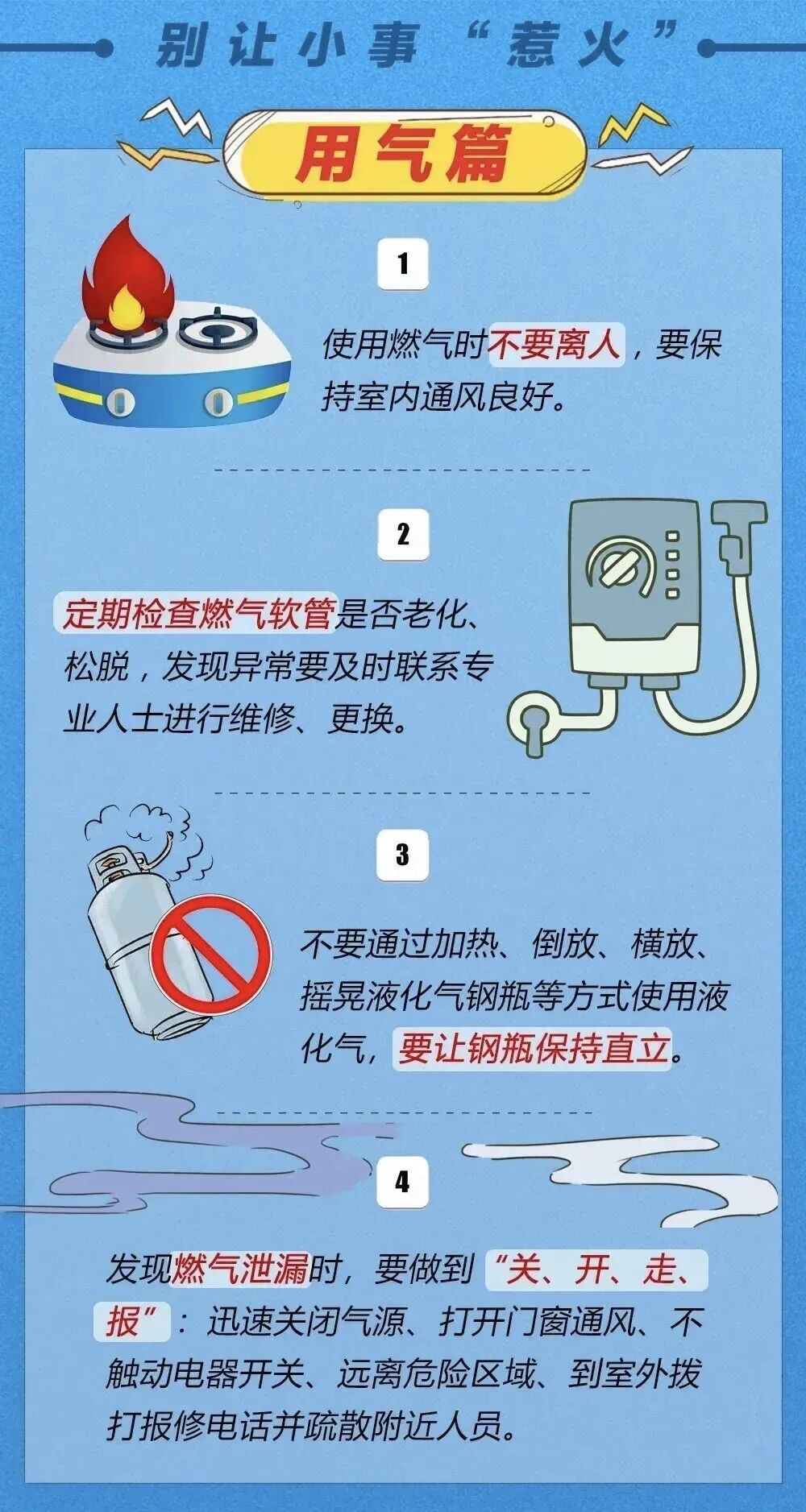 别让小事“惹火”

用气篇

1

使用燃气时不要离人，要保持室内通风良好。

2

定期检查燃气软管是否老化、松脱，发现异常要及时联系专业人士进行维修、更换。

3

不要通过加热、倒放、横放、摇晃液化气钢瓶等方式使用液化气，要让钢瓶保持直立。

4

发现燃气泄漏时，要做到“关、开、走、报”：迅速关闭气源、打开门窗通风、不触动电器开关、远离危险区域、到室外拨打报修电话并疏散附近人员。