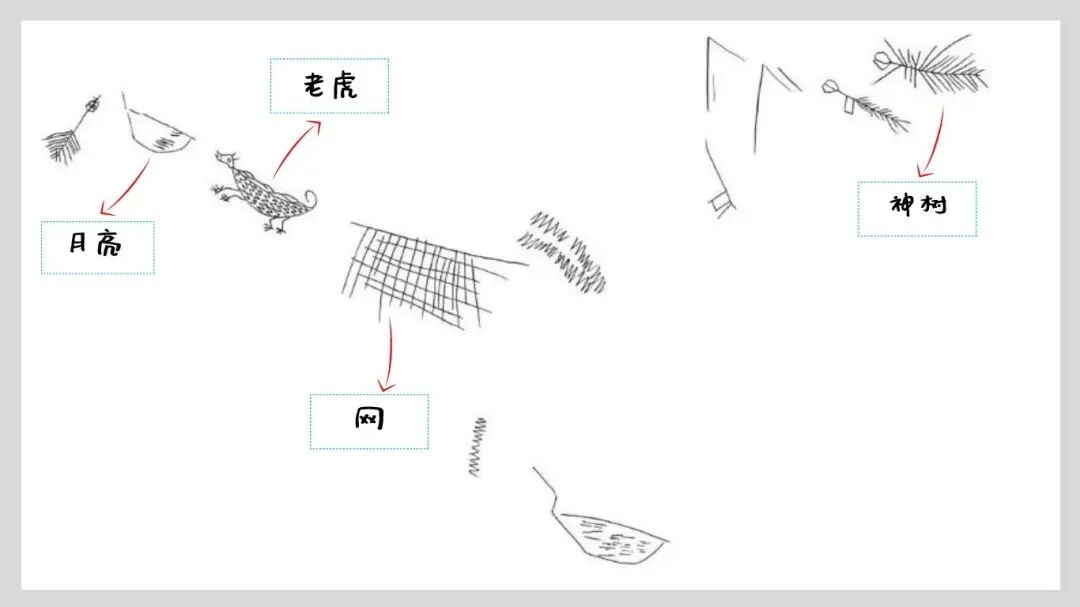 老虎

月亮

神树

网