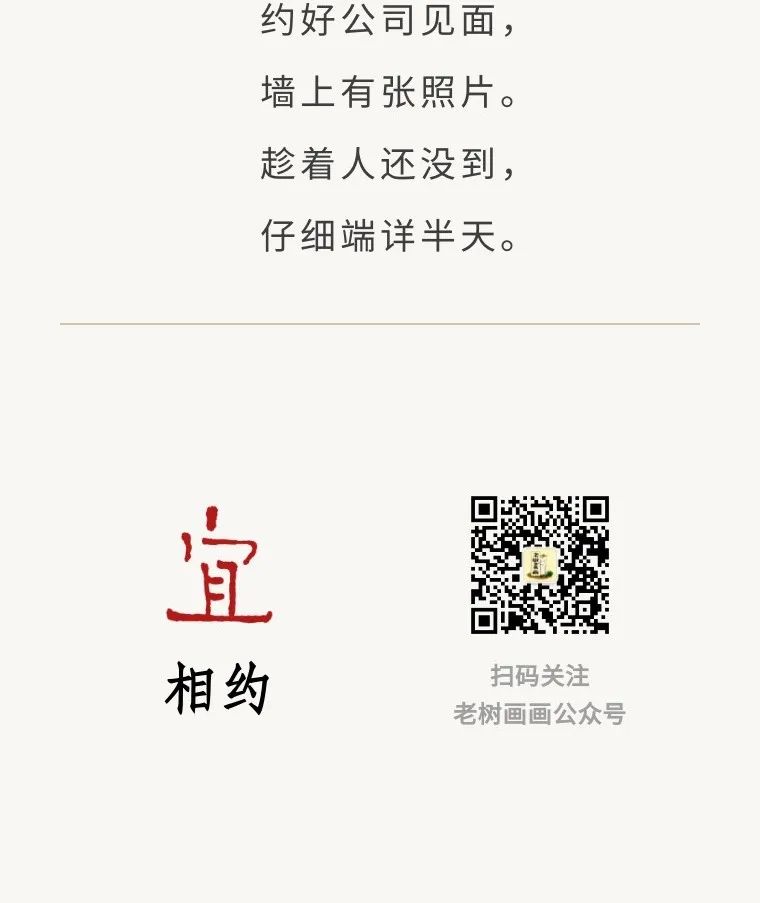 约好公司见面，
墙上有张照片。
趁着人还没到，
仔细端详半天。

宜

相约

扫码关注
老树画画公众号