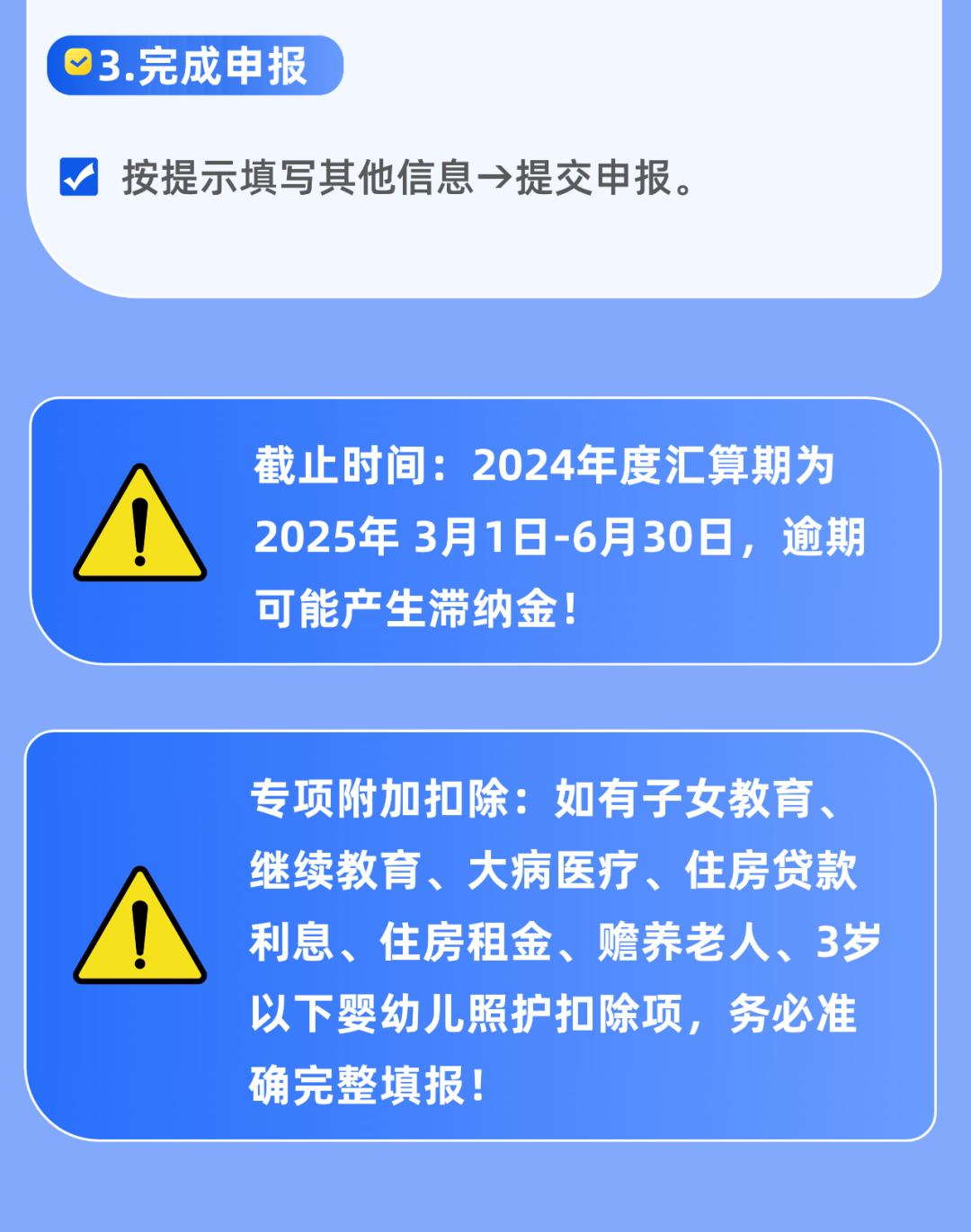 3.完成申报

☑ 按提示填写其他信息→提交申报。

截止时间：2024年度汇算期为2025年3月1日-6月30日，逾期可能产生滞纳金！

专项附加扣除：如有子女教育、继续教育、大病医疗、住房贷款利息、住房租金、赡养老人、3岁以下婴幼儿照护扣除项，务必准确完整填报！