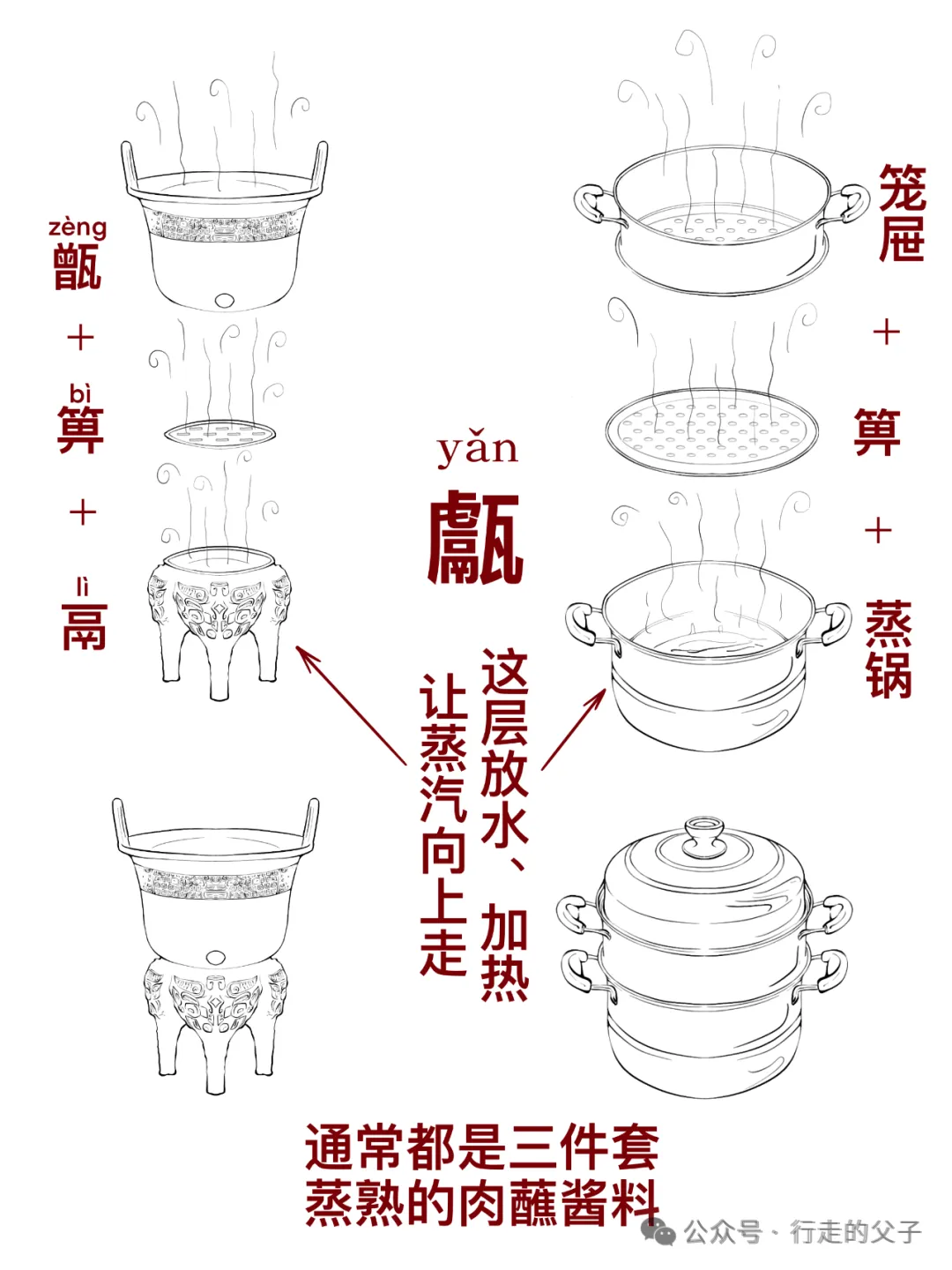 zèng
甑
+
bì
箅
+
lì
鬲

yǎn
甗

这层放水、加热

让蒸汽向上走

笼屉
+
箅
+
蒸锅

通常都是三件套
蒸熟的肉蘸酱料

公众号 · 行走的父子