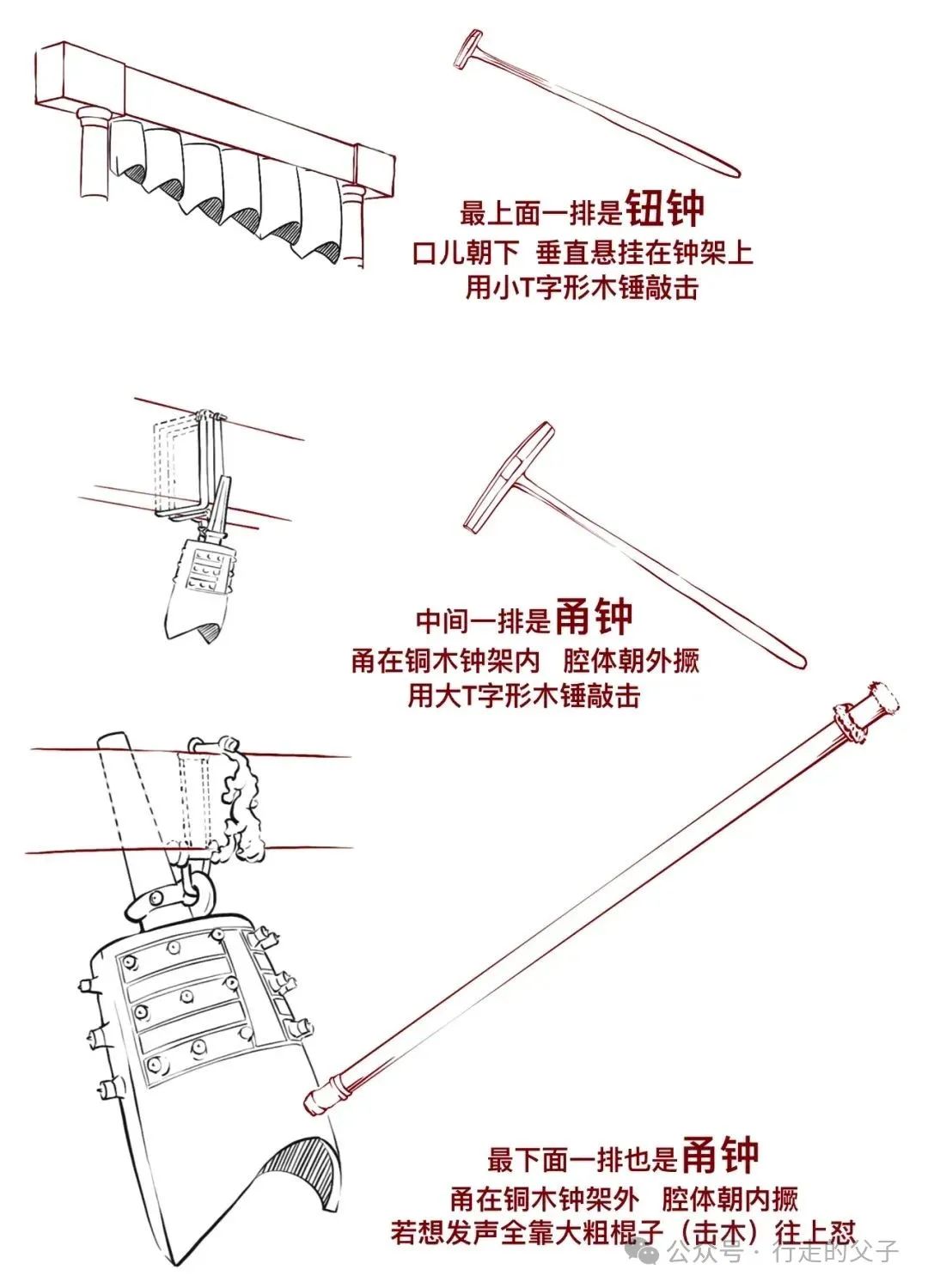 最上面一排是钮钟
口儿朝下 垂直悬挂在钟架上
用小T字形木锤敲击

中间一排是甬钟
甬在铜木钟架内 腔体朝外撅
用大T字形木锤敲击

最下面一排也是甬钟
甬在铜木钟架外 腔体朝内撅
若想发声全靠大粗棍子（击木）往上怼

公众号 · 行走的父子