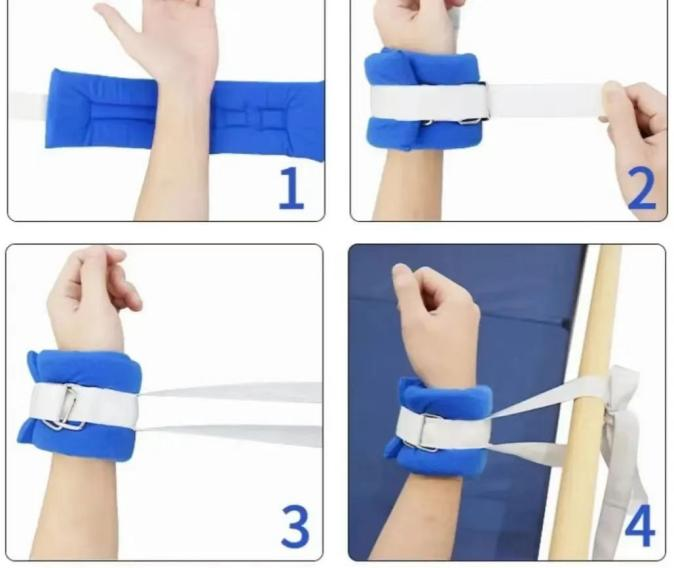 1

2

3

4